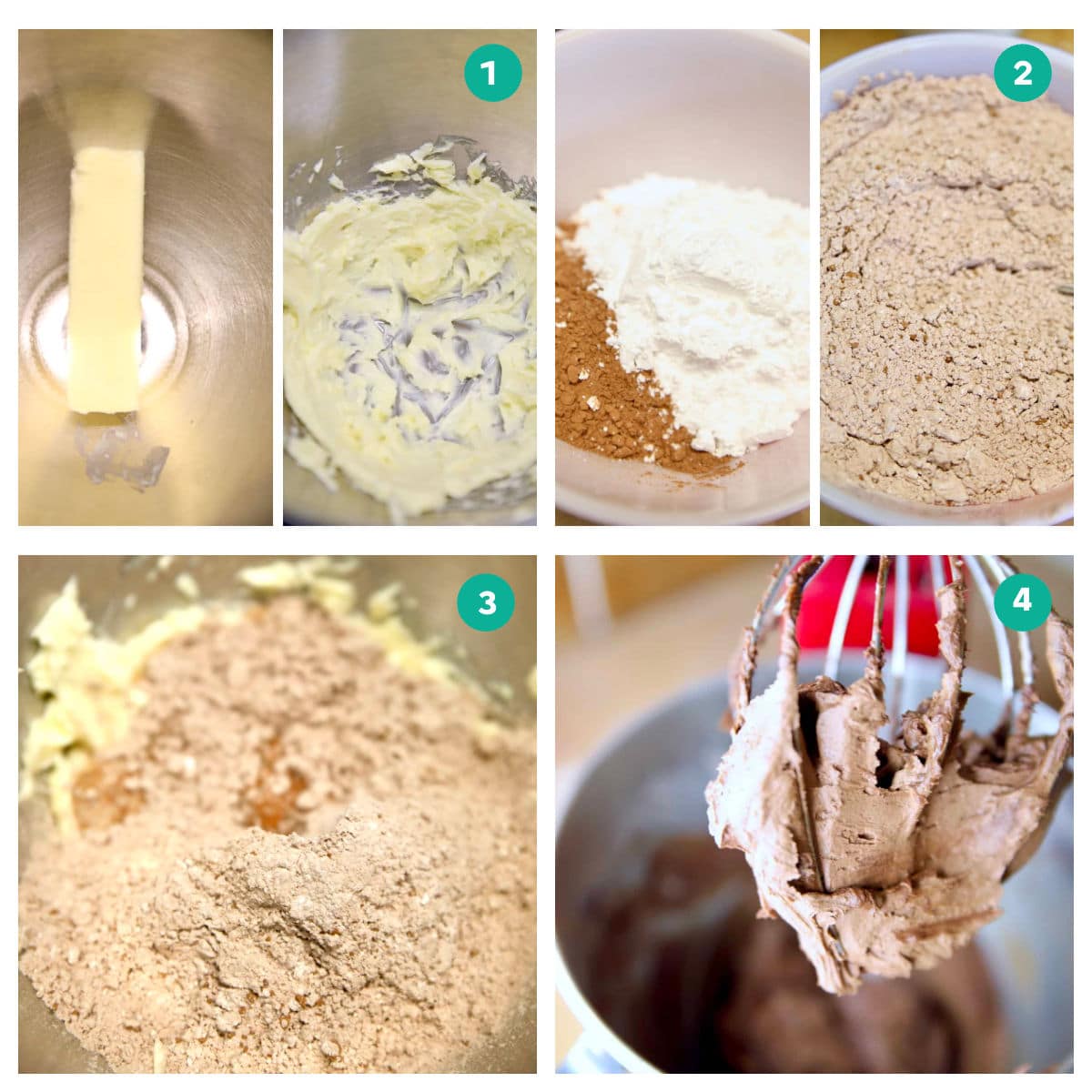 1

2

3

4